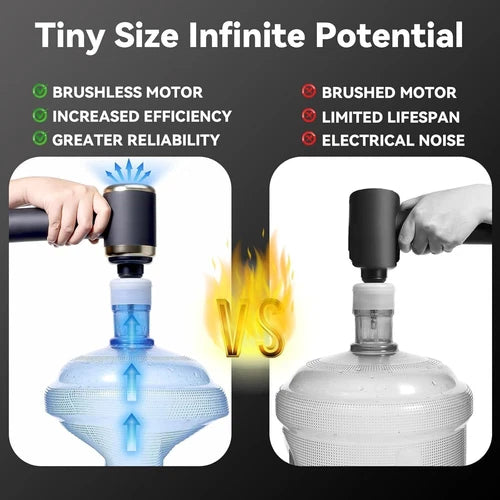 Tiny Size Infinite Potential

BRUSHLESS MOTOR
INCREASED EFFICIENCY
GREATER RELIABILITY

BRUSHED MOTOR
LIMITED LIFESPAN
ELECTRICAL NOISE

VS